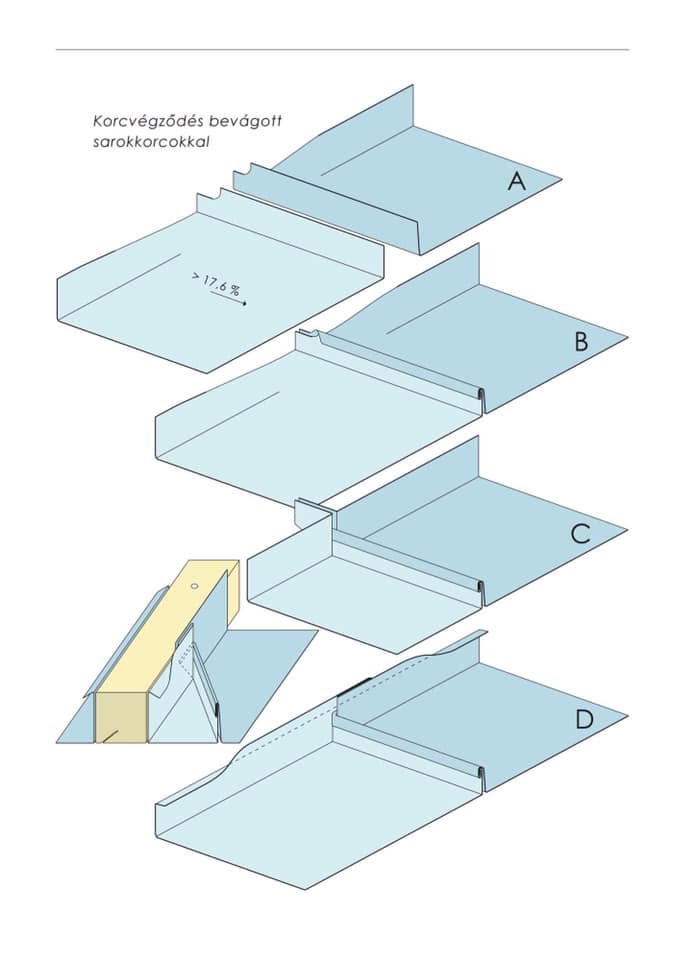 Korcvégződés bevágott sarokkorcokkal

A

> 17,6 %

B

C

D